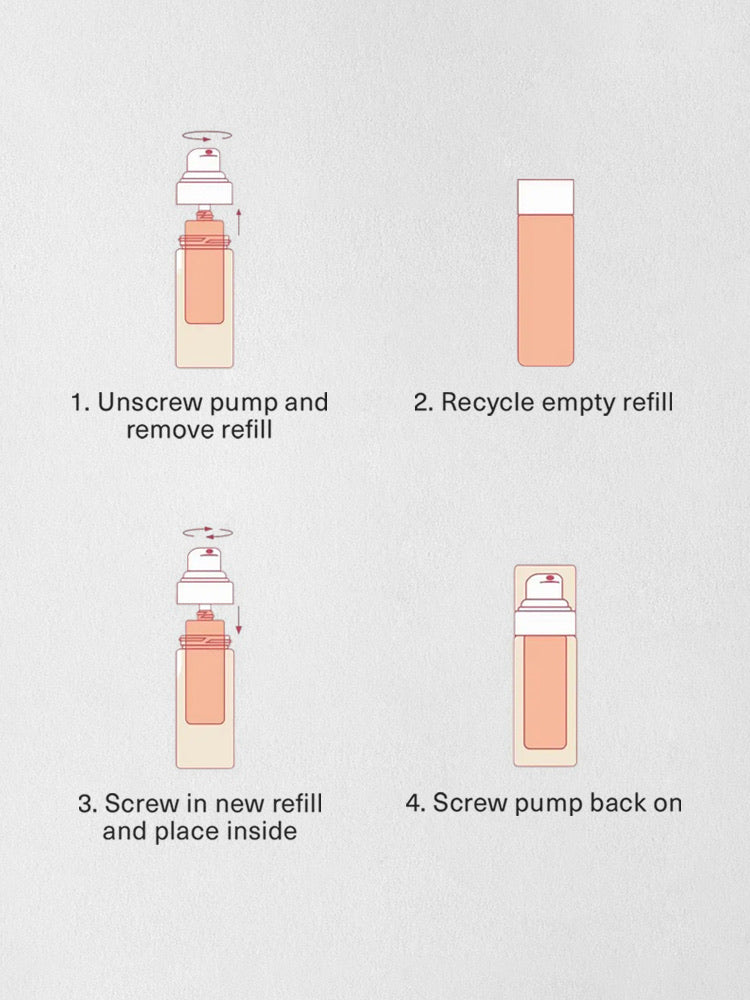 1. Unscrew pump and remove refill

2. Recycle empty refill

3. Screw in new refill and place inside

4. Screw pump back on