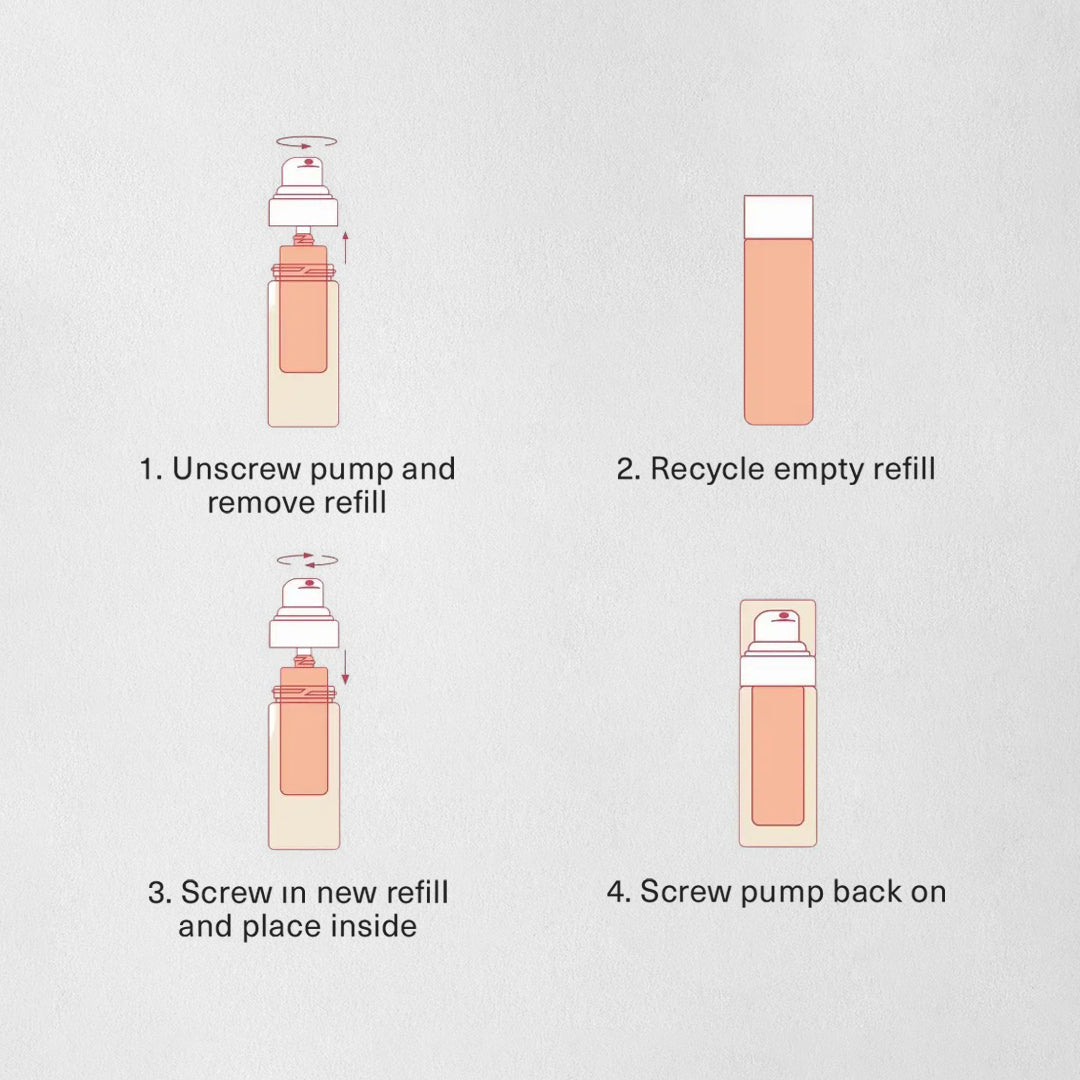 1. Unscrew pump and remove refill

2. Recycle empty refill

3. Screw in new refill and place inside

4. Screw pump back on